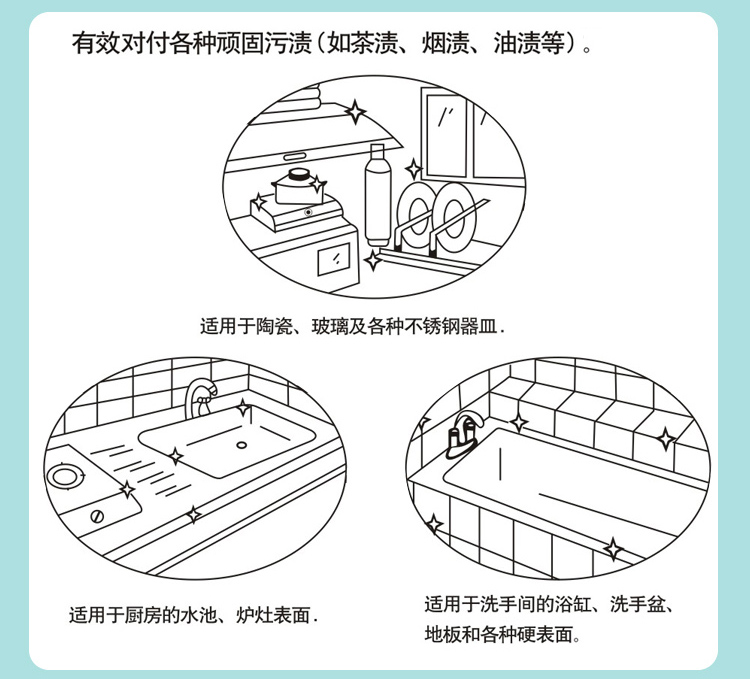 有效对付各种顽固污渍（如茶渍、烟渍、油渍等）。

适用于陶瓷、玻璃及各种不锈钢器皿.

适用于厨房的水池、炉灶表面.

适用于洗手间的浴缸、洗手盆、地板和各种硬表面。