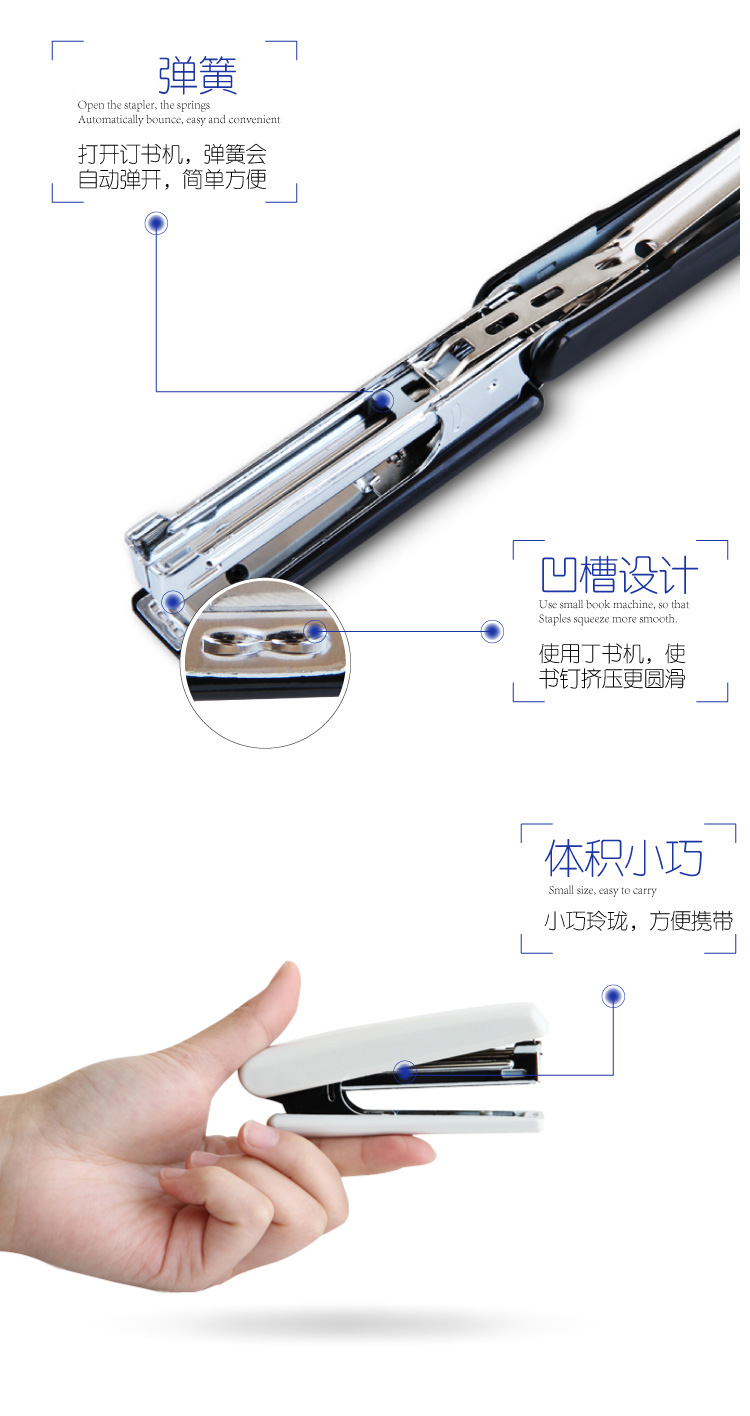 弹簧

Open the stapler, the springs Automatically bounce, easy and convenient

打开订书机，弹簧会自动弹开，简单方便

凹槽设计

Use small book machine, so that Staples squeeze more smooth.

使用丁书机，使书钉挤压更圆滑

体积小巧

Small size, easy to carry

小巧玲珑，方便携带