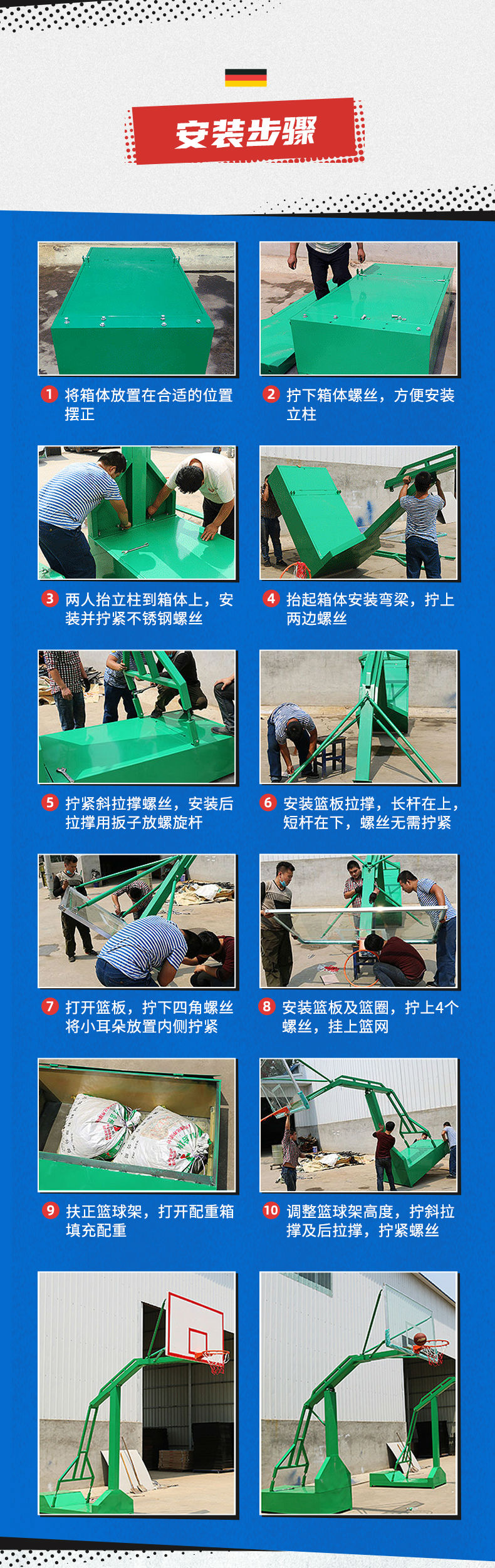 安装步骤

1 将箱体放置在合适的位置摆正

2 拧下箱体螺丝，方便安装立柱

3 两人抬立柱到箱体上，安装并拧紧不锈钢螺丝

4 抬起箱体安装弯梁，拧上两边螺丝

5 拧紧斜拉撑螺丝，安装后拉撑用扳子放螺旋杆

6 安装篮板拉撑，长杆在上，短杆在下，螺丝无需拧紧

7 打开篮板，拧下四角螺丝将小耳朵放置内侧拧紧

8 安装篮板及篮圈，拧上4个螺丝，挂上篮网

9 扶正篮球架，打开配重箱填充配重

10 调整篮球架高度，拧斜拉撑及后拉撑，拧紧螺丝